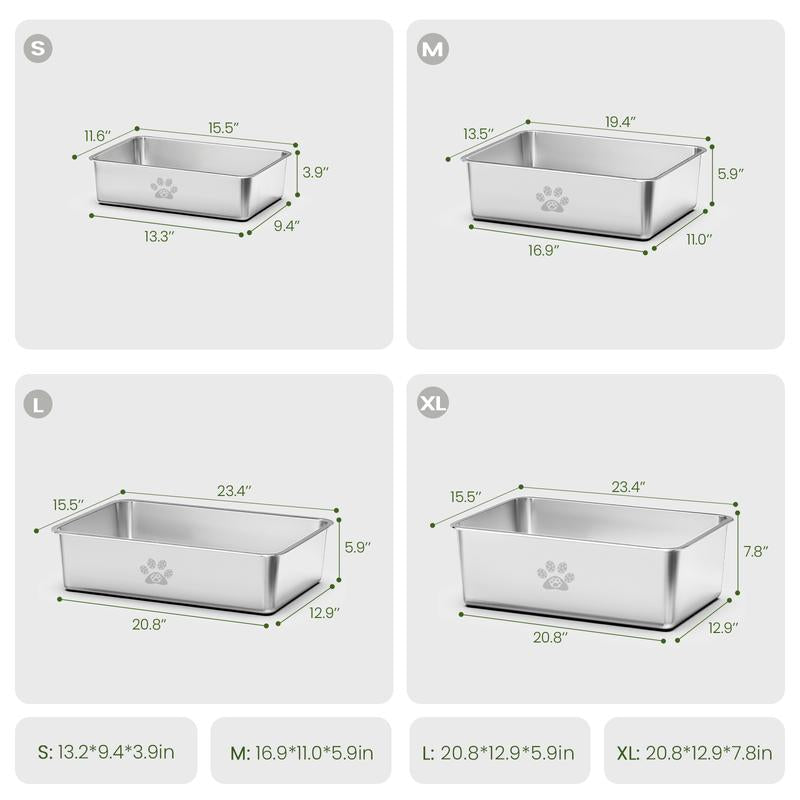 S

11.6″ 15.5″ 3.9″ 13.3″ 9.4″

M

13.5″ 19.4″ 5.9″ 16.9″ 11.0″

L

15.5″ 23.4″ 5.9″ 20.8″ 12.9″

XL

15.5″ 23.4″ 7.8″ 20.8″ 12.9″

S: 13.2*9.4*3.9in

M: 16.9*11.0*5.9in

L: 20.8*12.9*5.9in

XL: 20.8*12.9*7.8in